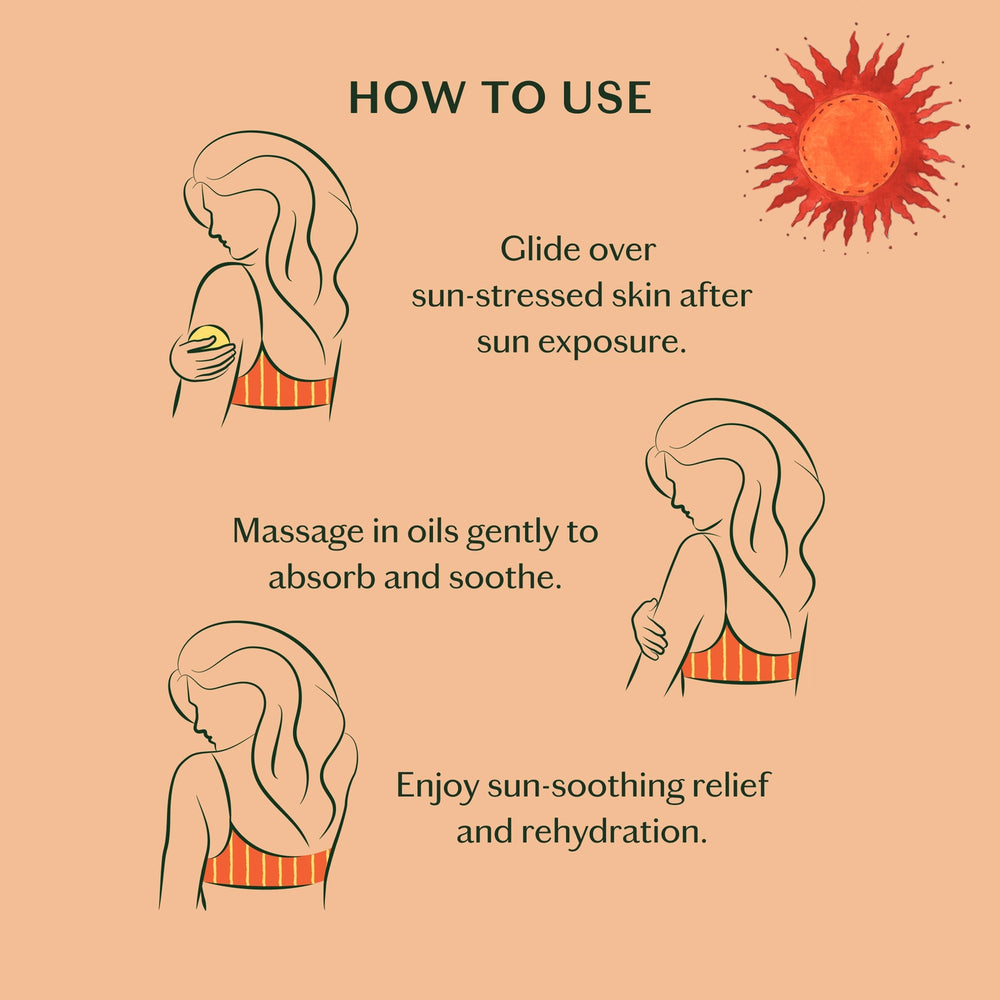 HOW TO USE

Glide over sun-stressed skin after sun exposure.

Massage in oils gently to absorb and soothe.

Enjoy sun-soothing relief and rehydration.