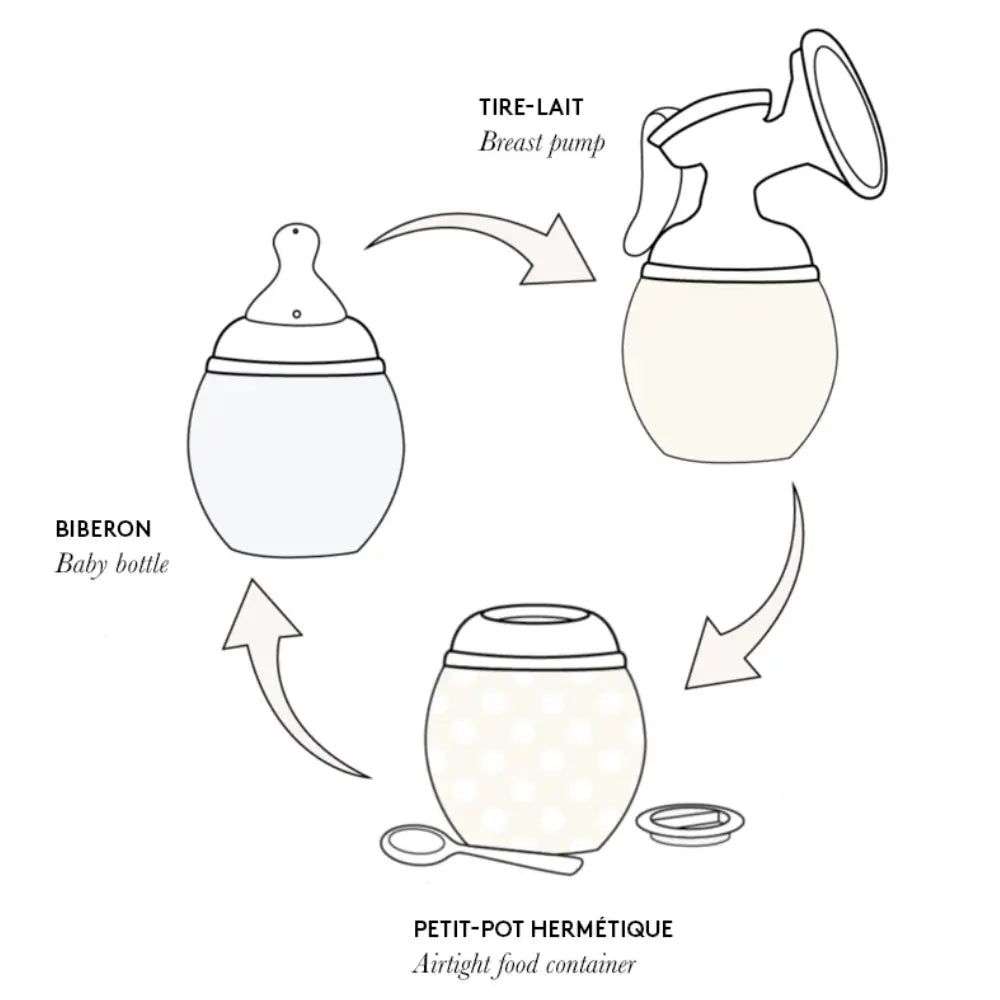 TIRE-LAIT
Breast pump

BIBERON
Baby bottle

PETIT-POT HERMÉTIQUE
Airtight food container